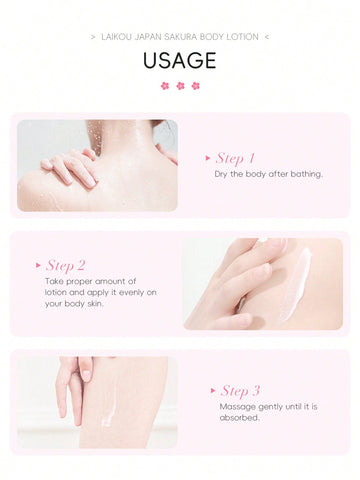 > LAIKOU JAPAN SAKURA BODY LOTION <

USAGE

Step 1
Dry the body after bathing.

Step 2
Take proper amount of lotion and apply it evenly on your body skin.

Step 3
Massage gently until it is absorbed.