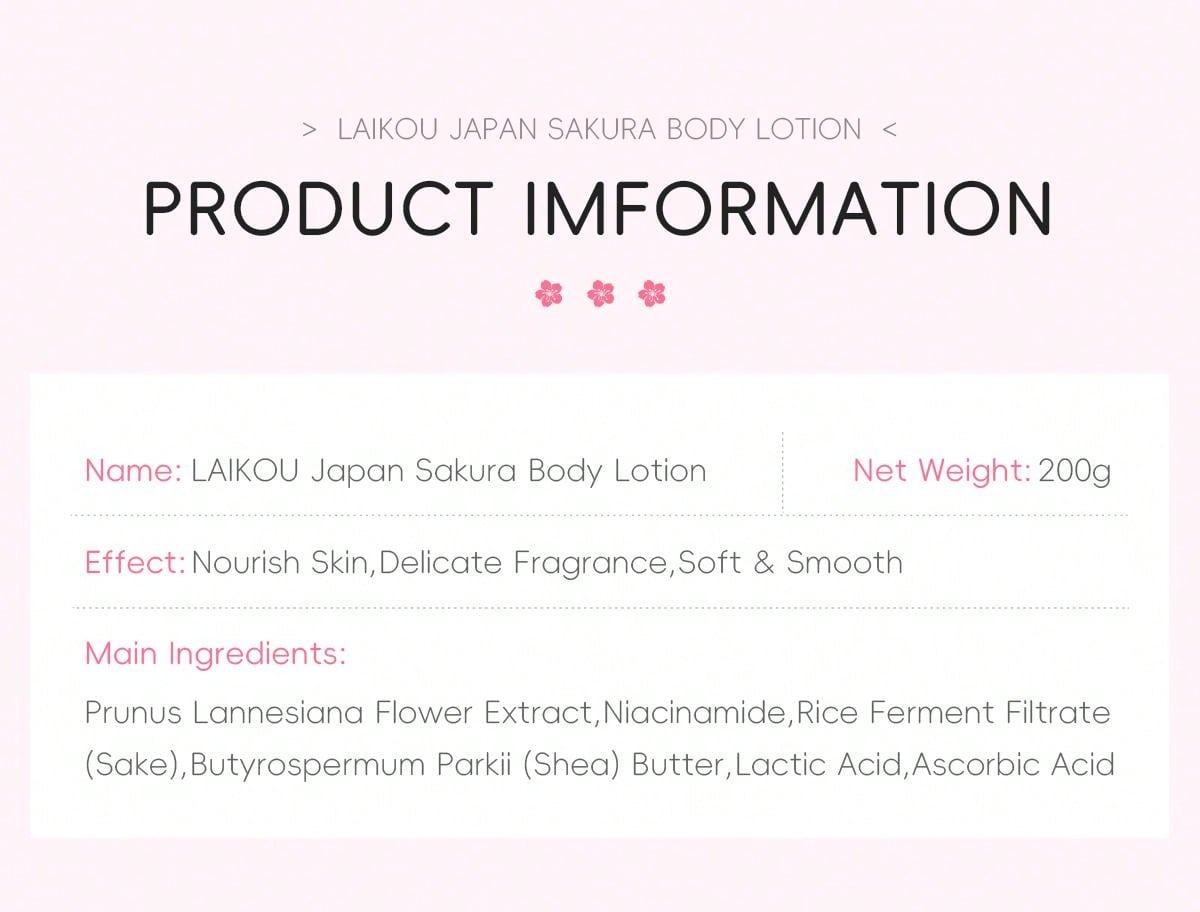 > LAIKOU JAPAN SAKURA BODY LOTION <

PRODUCT IMFORMATION

Name: LAIKOU Japan Sakura Body Lotion

Net Weight: 200g

Effect: Nourish Skin,Delicate Fragrance,Soft & Smooth

Main Ingredients:

Prunus Lannesiana Flower Extract,Niacinamide,Rice Ferment Filtrate (Sake),Butyrospermum Parkii (Shea) Butter,Lactic Acid,Ascorbic Acid