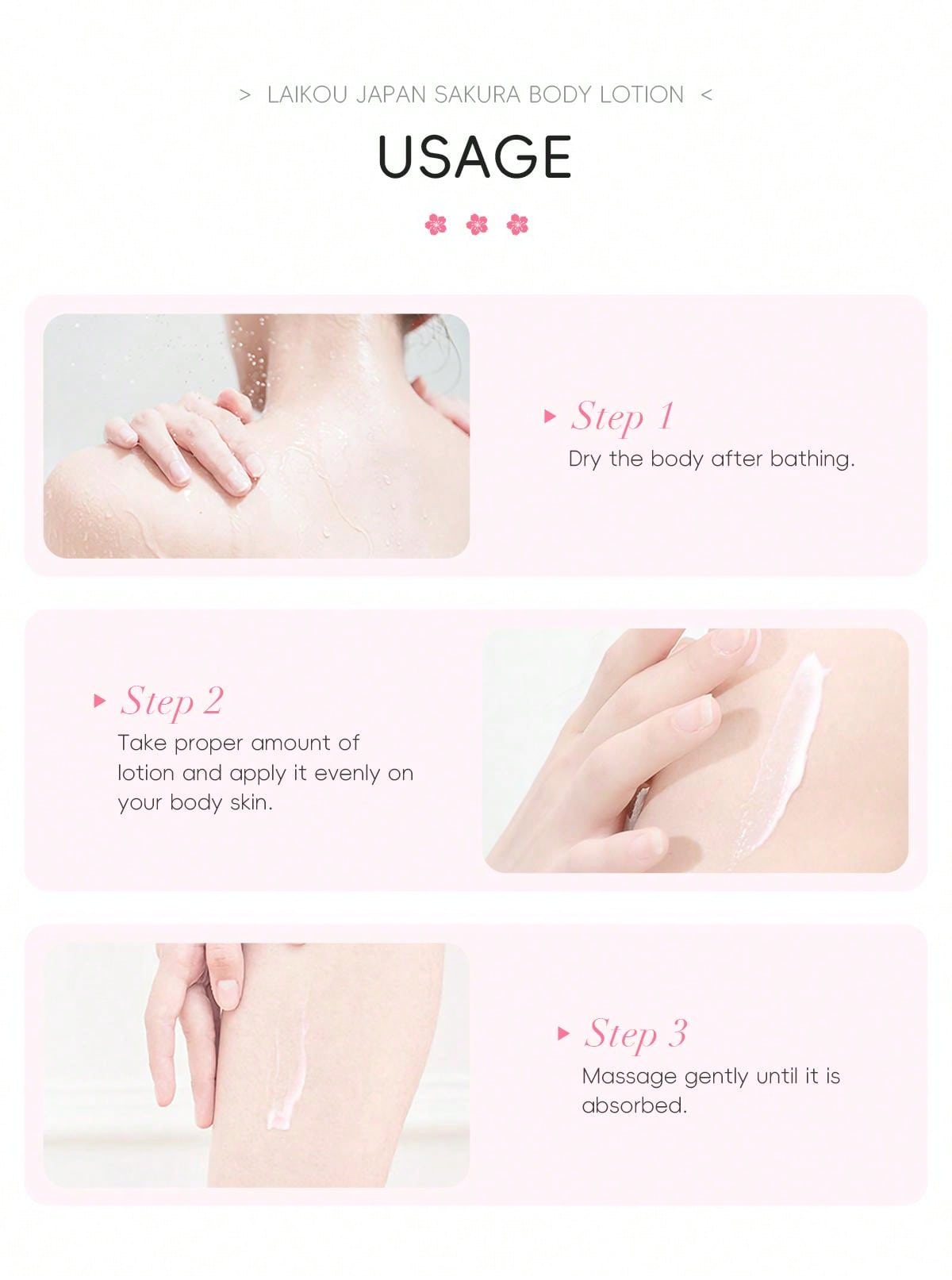 > LAIKOU JAPAN SAKURA BODY LOTION <

USAGE

Step 1
Dry the body after bathing.

Step 2
Take proper amount of lotion and apply it evenly on your body skin.

Step 3
Massage gently until it is absorbed.