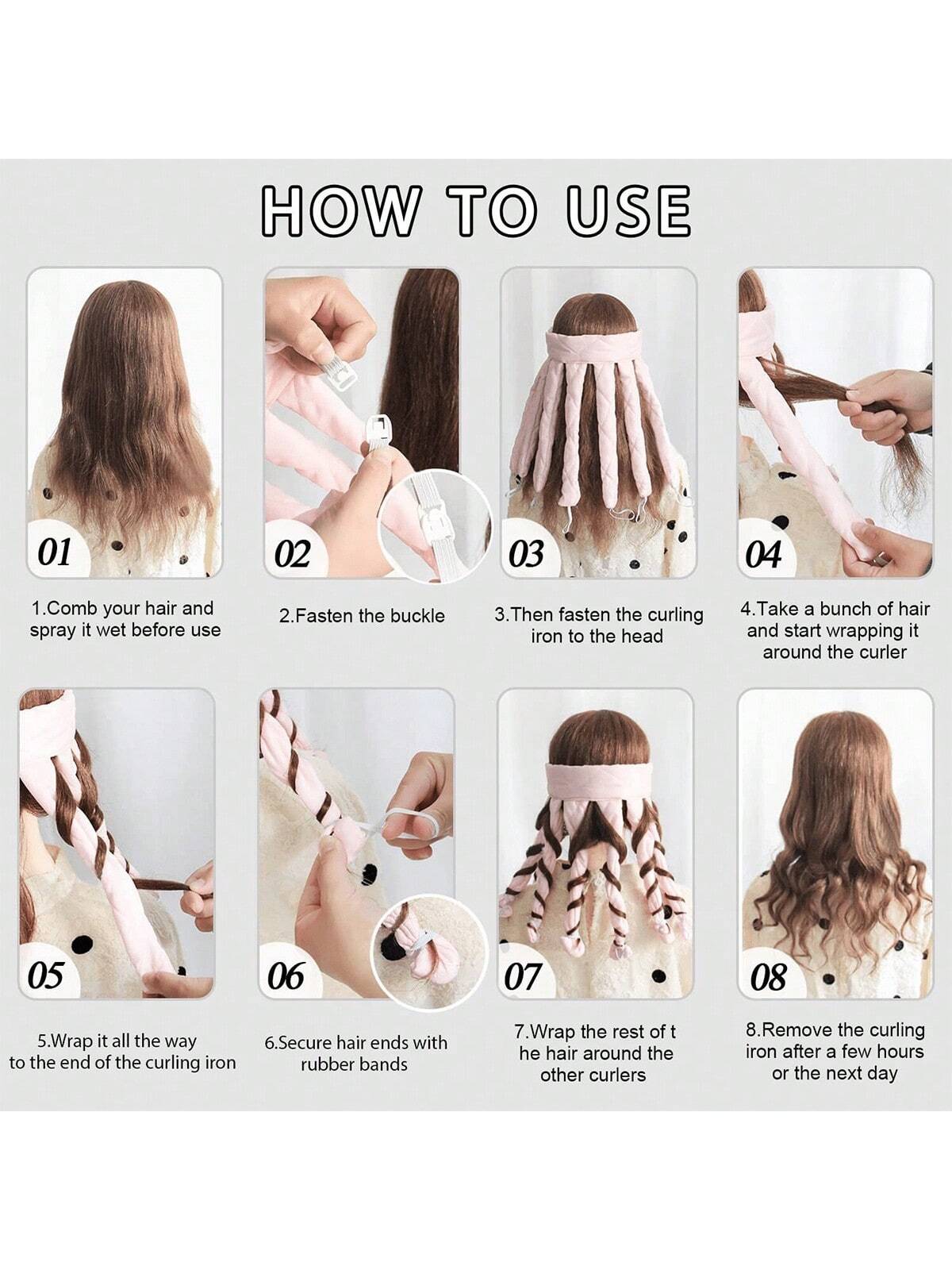 HOW TO USE

01

1.Comb your hair and spray it wet before use

02

2.Fasten the buckle

03

3.Then fasten the curling iron to the head

04

4.Take a bunch of hair and start wrapping it around the curler

05

5.Wrap it all the way to the end of the curling iron

06

6.Secure hair ends with rubber bands

07

7.Wrap the rest of t he hair around the other curlers

08

8.Remove the curling iron after a few hours or the next day